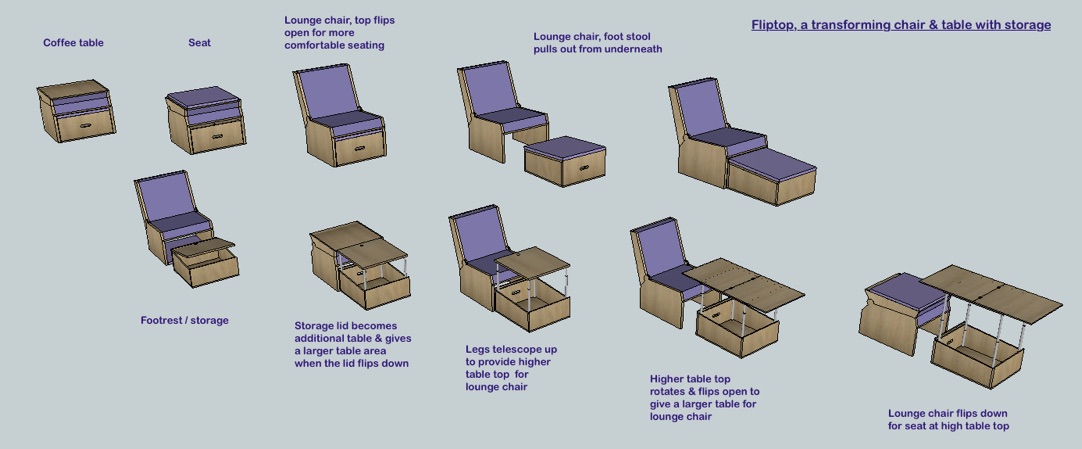 Fliptop, a transforming chair & table with storage

Coffee table

Seat

Lounge chair, top flips open for more comfortable seating

Lounge chair, foot stool pulls out from underneath

Footrest / storage

Storage lid becomes additional table & gives a larger table area when the lid flips down

Legs telescope up to provide higher table top for lounge chair

Higher table top rotates & flips open to give a larger table for lounge chair

Lounge chair flips down for seat at high table top